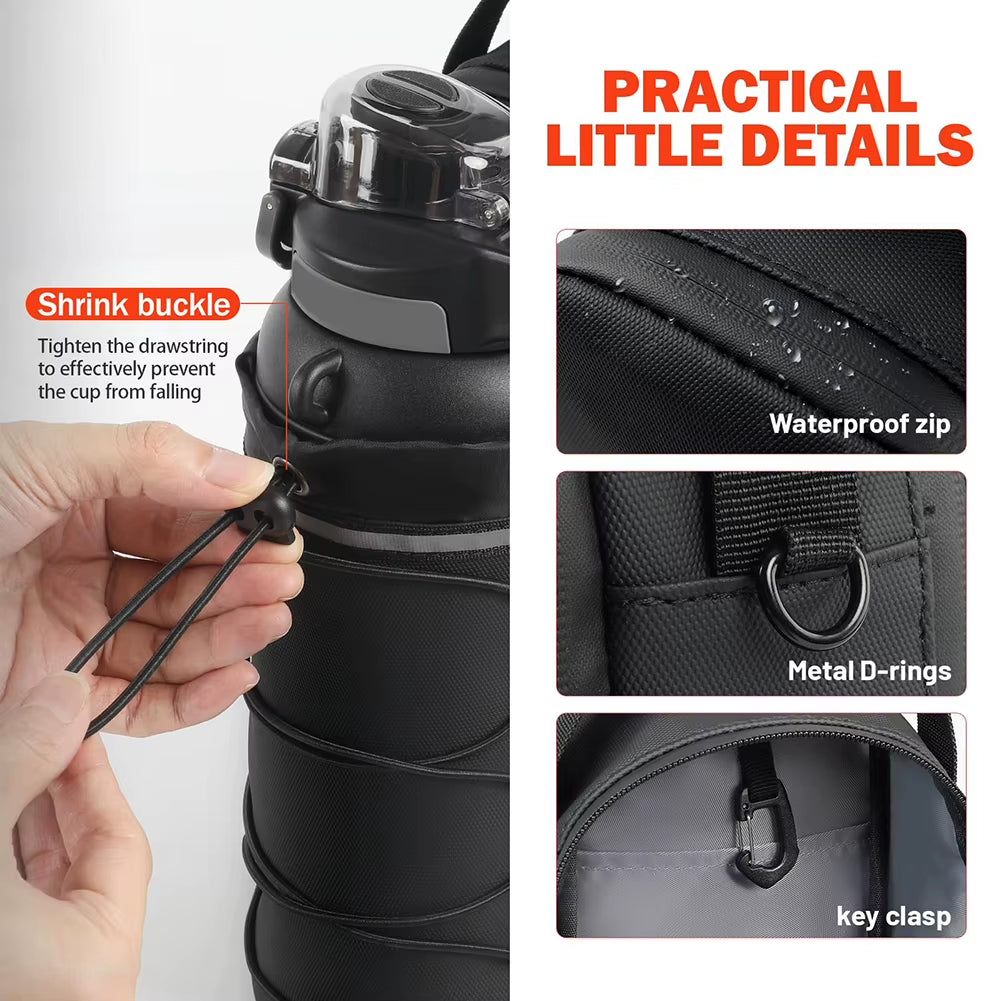 PRACTICAL LITTLE DETAILS

Shrink buckle

Tighten the drawstring to effectively prevent the cup from falling

Waterproof zip

Metal D-rings

key clasp